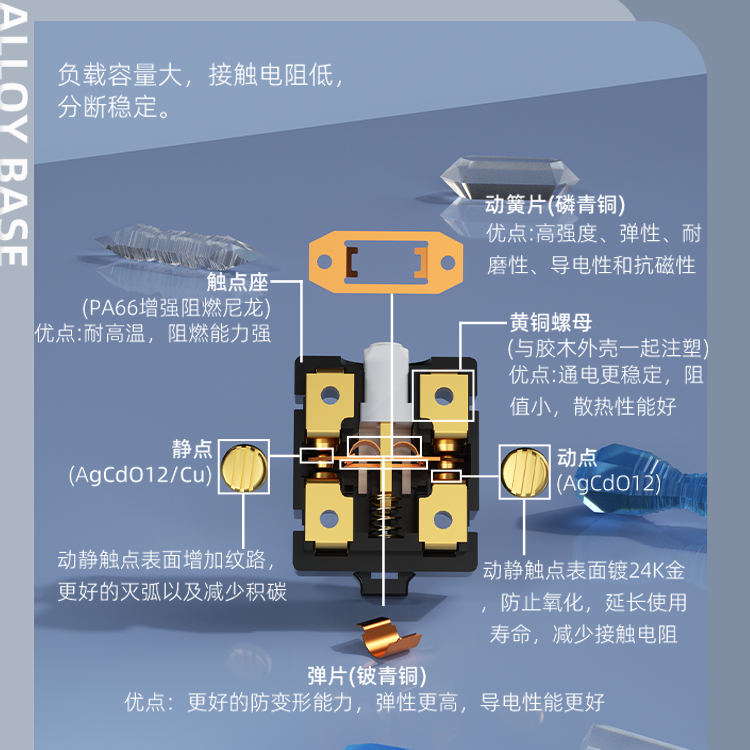 ALLOY BASE

负载容量大，接触电阻低，分断稳定。

动簧片(磷青铜)
优点:高强度、弹性、耐磨性、导电性和抗磁性

触点座
(PA66增强阻燃尼龙)
优点:耐高温，阻燃能力强

黄铜螺母
(与胶木外壳一起注塑)
优点:通电更稳定，阻值小，散热性能好

静点
(AgCdO12/Cu)

动点
(AgCdO12)

动静触点表面增加纹路，更好的灭弧以及减少积碳

动静触点表面镀24K金，防止氧化，延长使用寿命，减少接触电阻

弹片(铍青铜)
优点：更好的防变形能力，弹性更高，导电性能更好